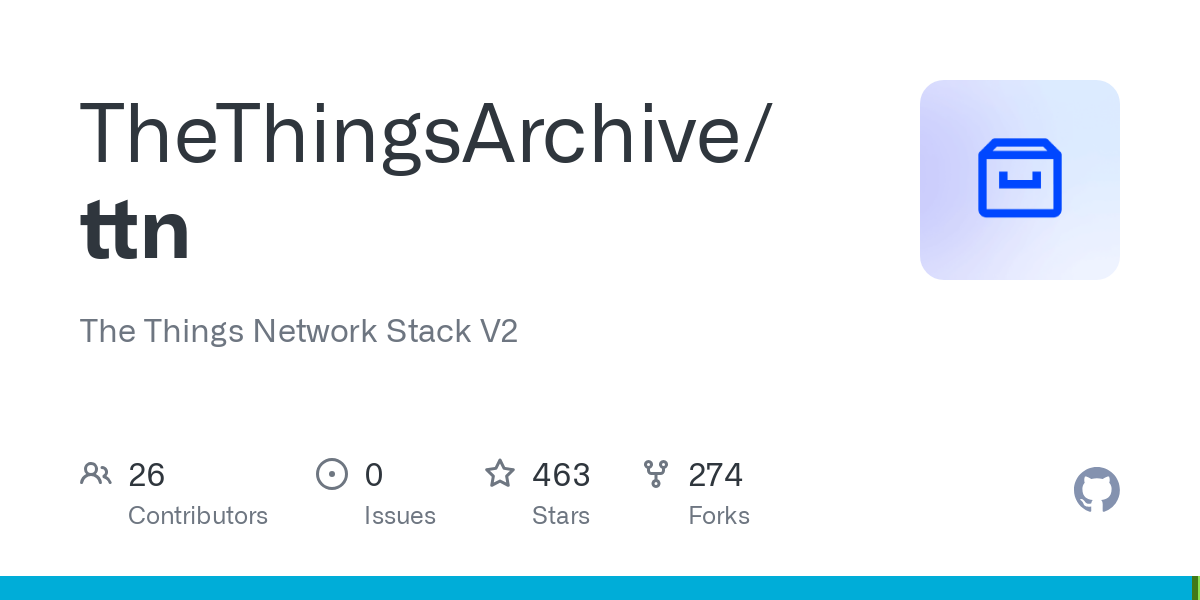 TheThingsArchive/
ttn

The Things Network Stack V2

26
Contributors

0
Issues

463
Stars

274
Forks