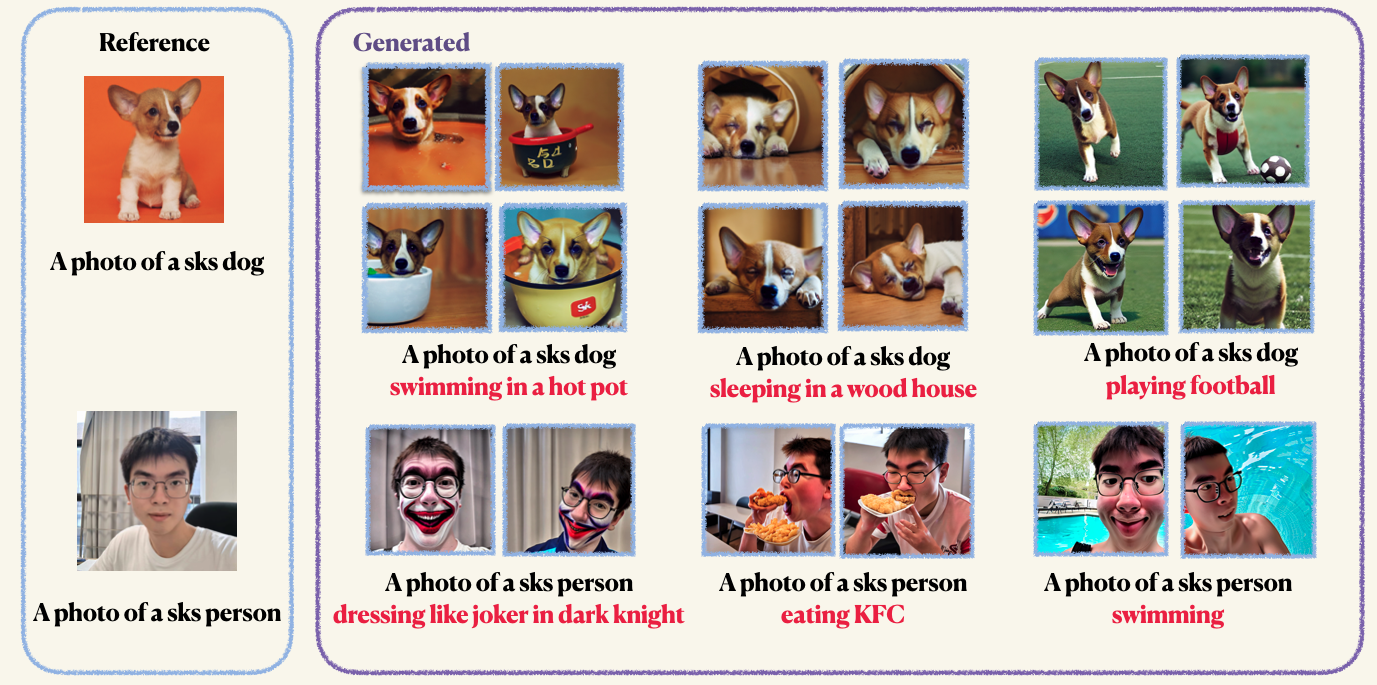 Reference

A photo of a sks dog

A photo of a sks person

Generated

A photo of a sks dog
swimming in a hot pot

A photo of a sks dog
sleeping in a wood house

A photo of a sks dog
playing football

A photo of a sks person
dressing like joker in dark knight

A photo of a sks person
eating KFC

A photo of a sks person
swimming