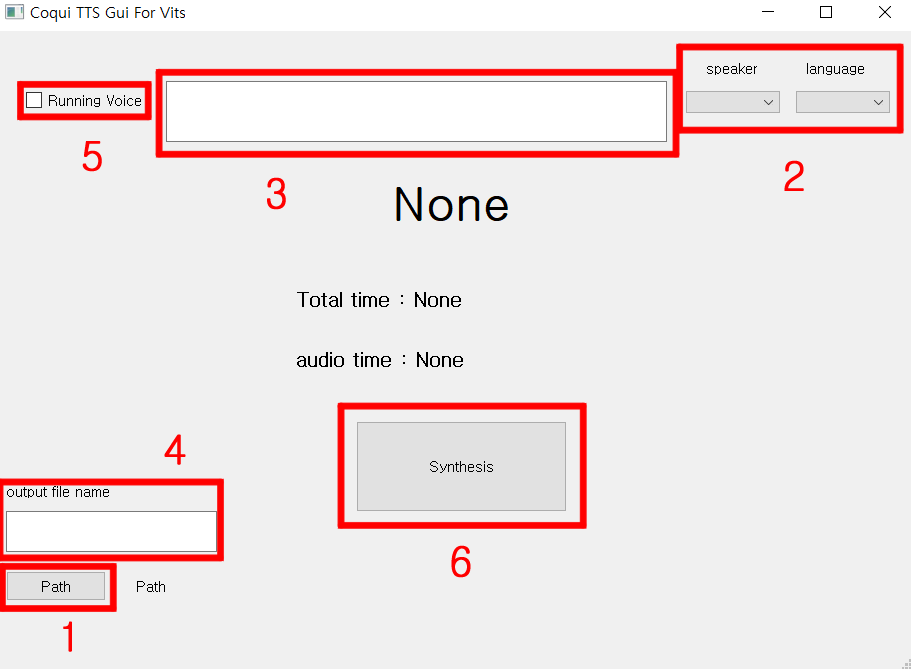 Coqui TTS Gui For Vits

Running Voice

5

3

speaker language

2

None

Total time : None

audio time : None

4

output file name

Synthesis

6

Path Path

1