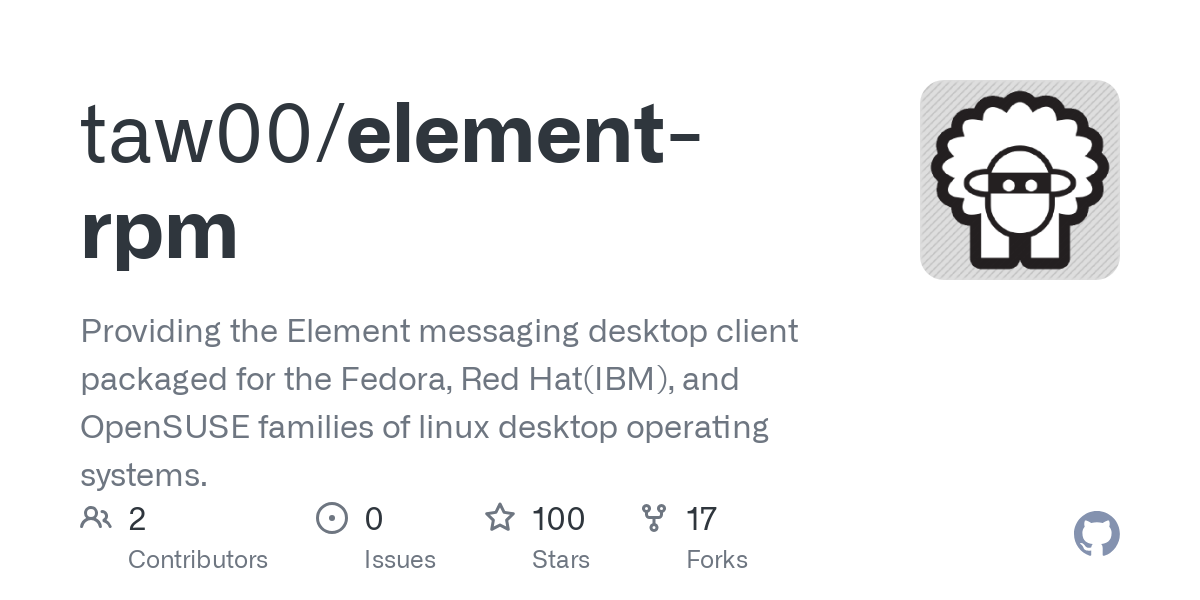 taw00/element-rpm

Providing the Element messaging desktop client packaged for the Fedora, Red Hat(IBM), and OpenSUSE families of linux desktop operating systems.

2
Contributors

0
Issues

100
Stars

17
Forks