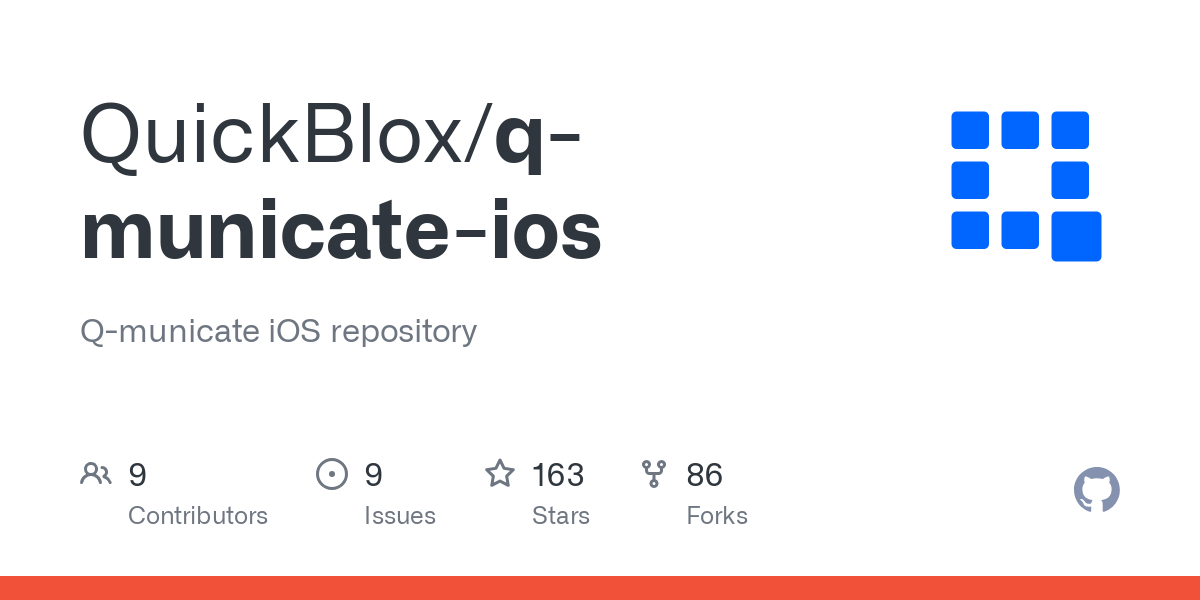 QuickBlox/q-municate-ios

Q-municate iOS repository

9
Contributors

9
Issues

163
Stars

86
Forks