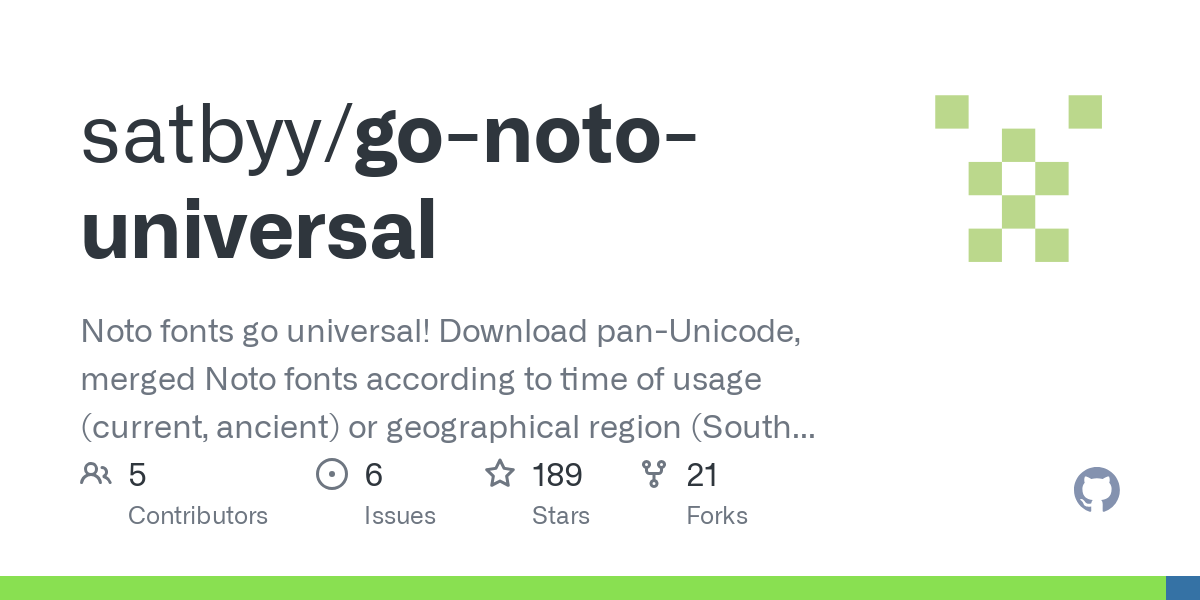 satbyy/go-noto-universal

Noto fonts go universal! Download pan-Unicode, merged Noto fonts according to time of usage (current, ancient) or geographical region (South…

5
Contributors

6
Issues

189
Stars

21
Forks