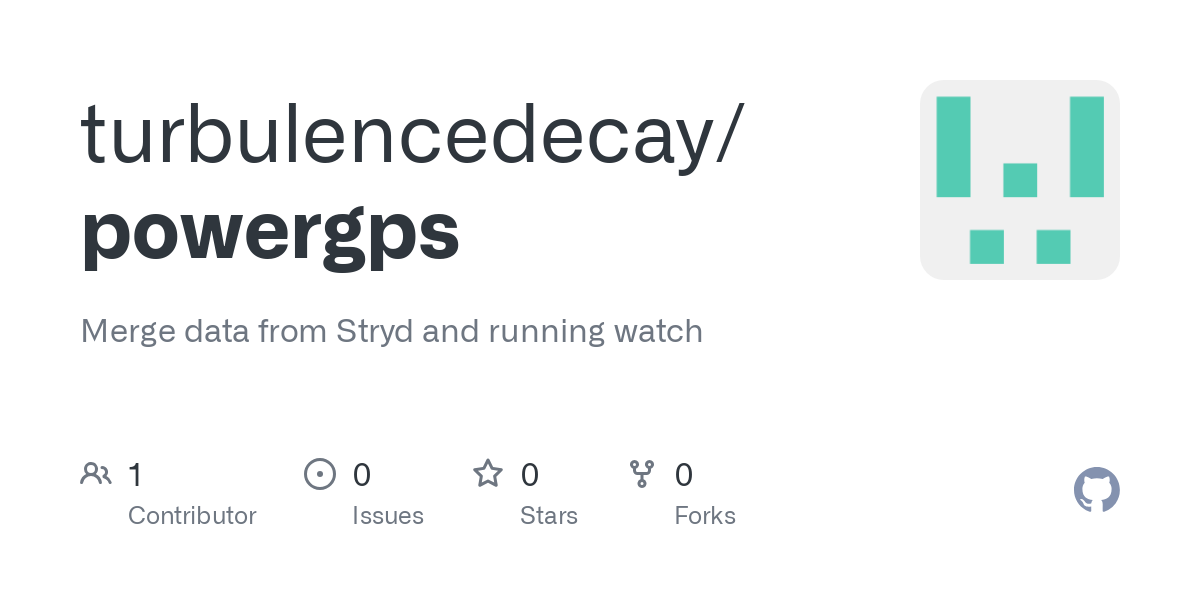 turbulencedecay/
powergps

Merge data from Stryd and running watch

1
Contributor

0
Issues

0
Stars

0
Forks