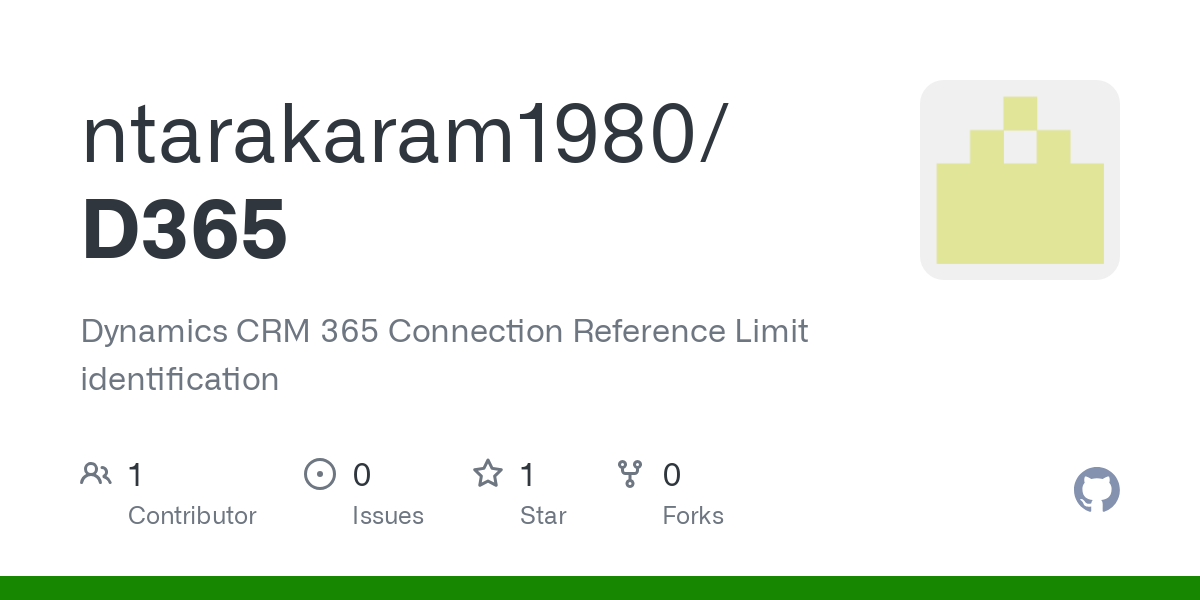 ntarakaram1980/
D365

Dynamics CRM 365 Connection Reference Limit identification

1
Contributor

0
Issues

1
Star

0
Forks