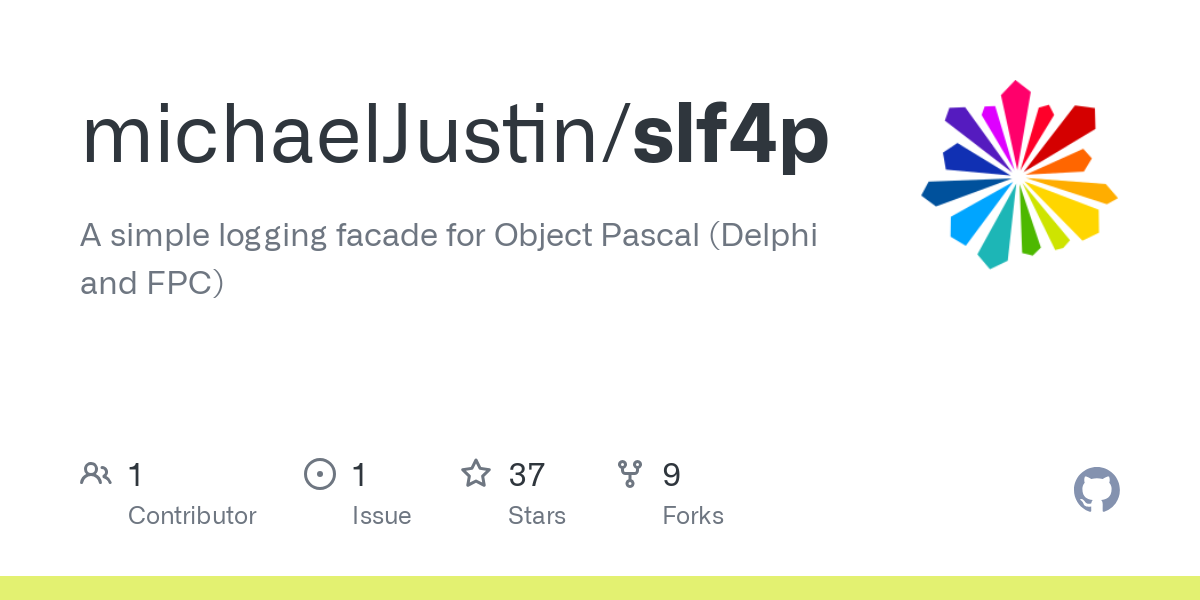 michaelJustin/slf4p

A simple logging facade for Object Pascal (Delphi and FPC)

1
Contributor

1
Issue

37
Stars

9
Forks