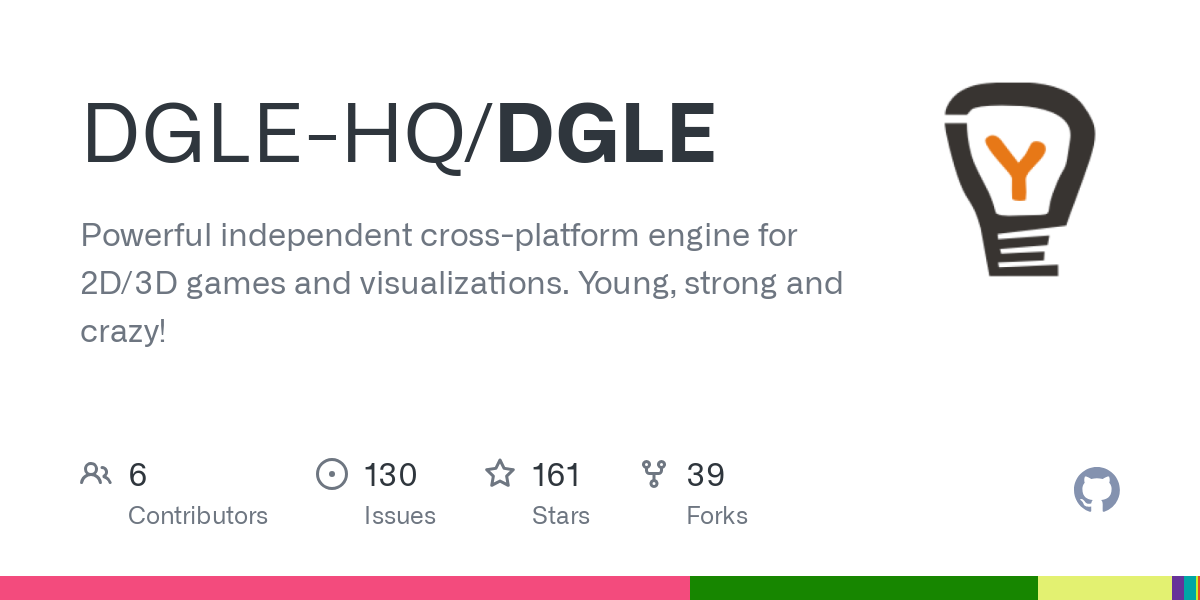 DGLE-HQ/DGLE

Powerful independent cross-platform engine for 2D/3D games and visualizations. Young, strong and crazy!

6
Contributors

130
Issues

161
Stars

39
Forks