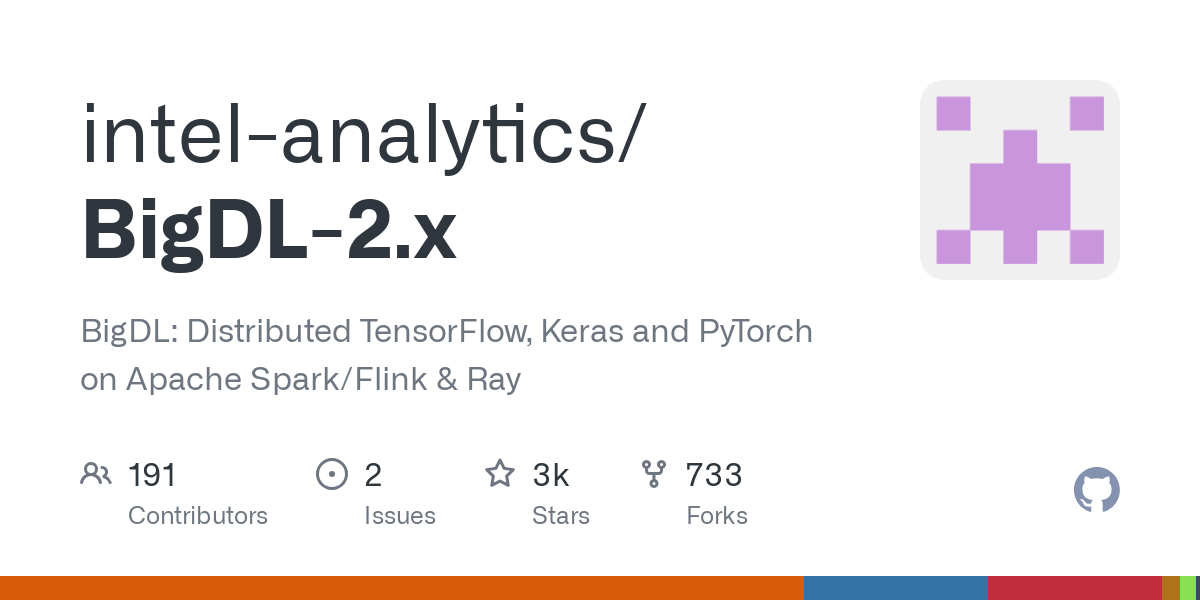 intel-analytics/
BigDL-2.x

BigDL: Distributed TensorFlow, Keras and PyTorch on Apache Spark/Flink & Ray

191
Contributors

2
Issues

3k
Stars

733
Forks