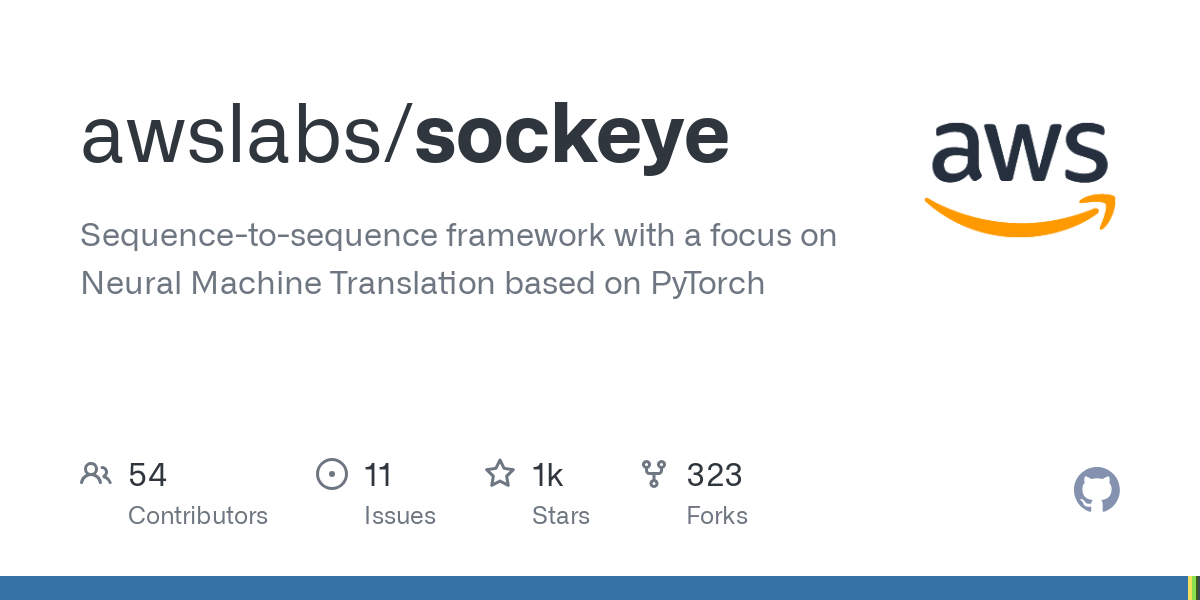 awslabs/sockeye

aws

Sequence-to-sequence framework with a focus on Neural Machine Translation based on PyTorch

54
Contributors

11
Issues

1k
Stars

323
Forks