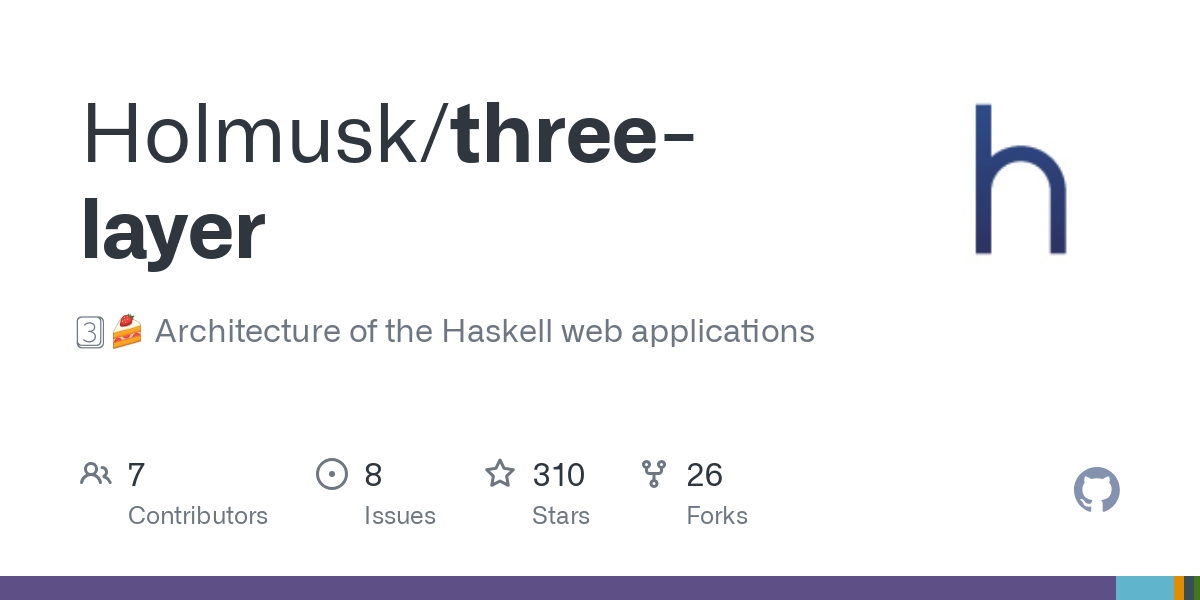 Holmusk/three-layer

3️⃣🍰 Architecture of the Haskell web applications

7
Contributors

8
Issues

310
Stars

26
Forks