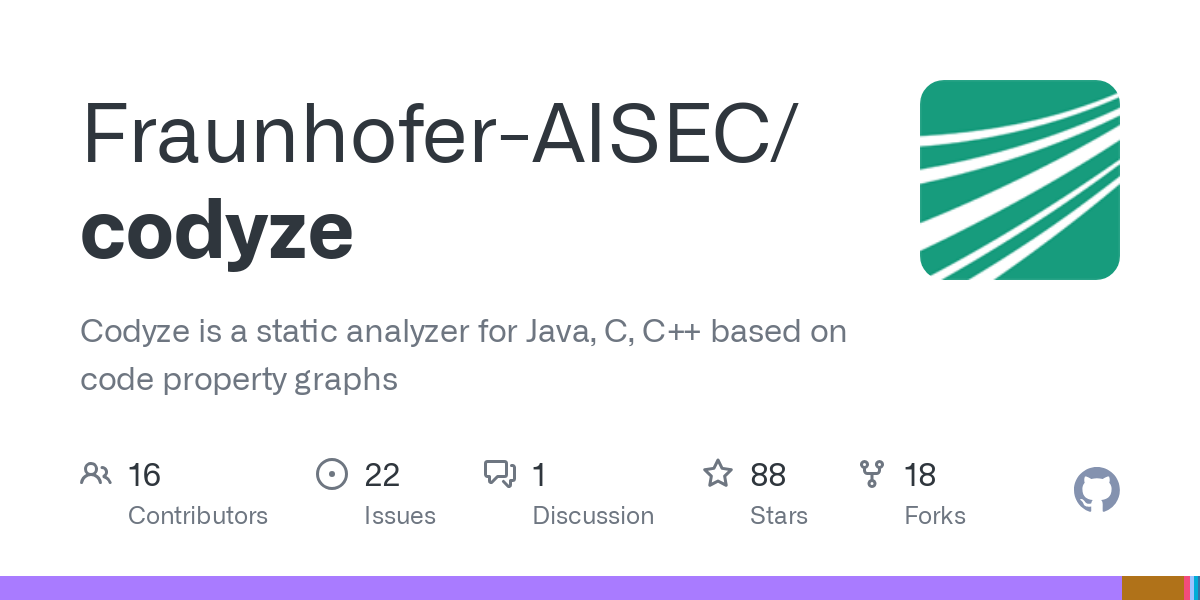 Fraunhofer-AISEC/
codyze

Codyze is a static analyzer for Java, C, C++ based on code property graphs

16
Contributors

22
Issues

1
Discussion

88
Stars

18
Forks