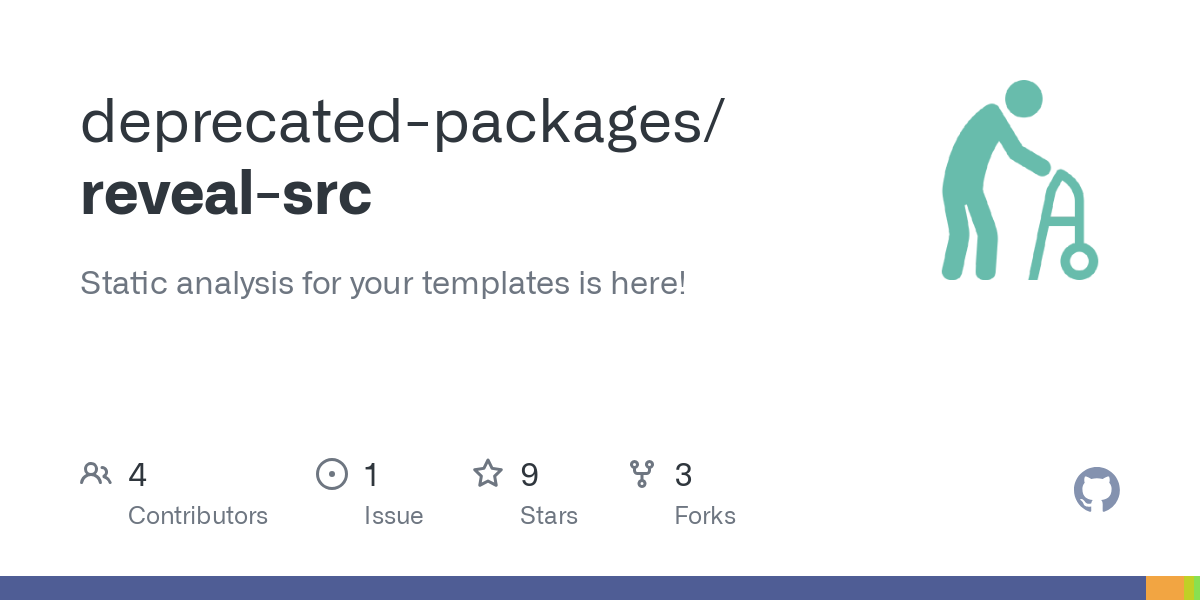 deprecated-packages/
reveal-src

Static analysis for your templates is here!

4
Contributors

1
Issue

9
Stars

3
Forks