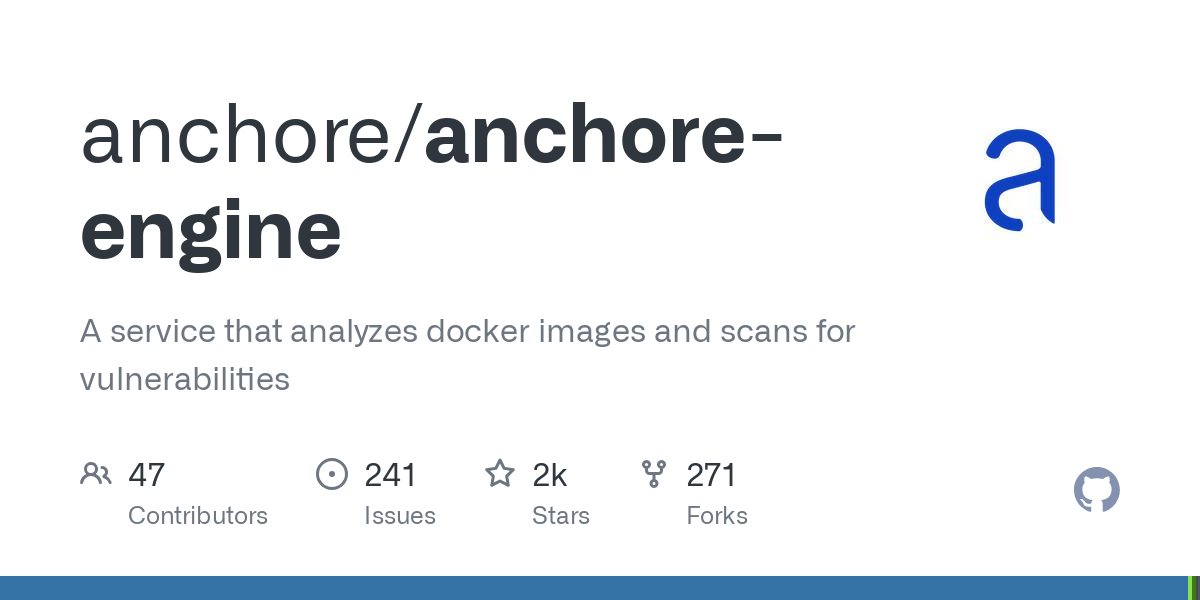 anchore/anchore-engine

A service that analyzes docker images and scans for vulnerabilities

47
Contributors

241
Issues

2k
Stars

271
Forks