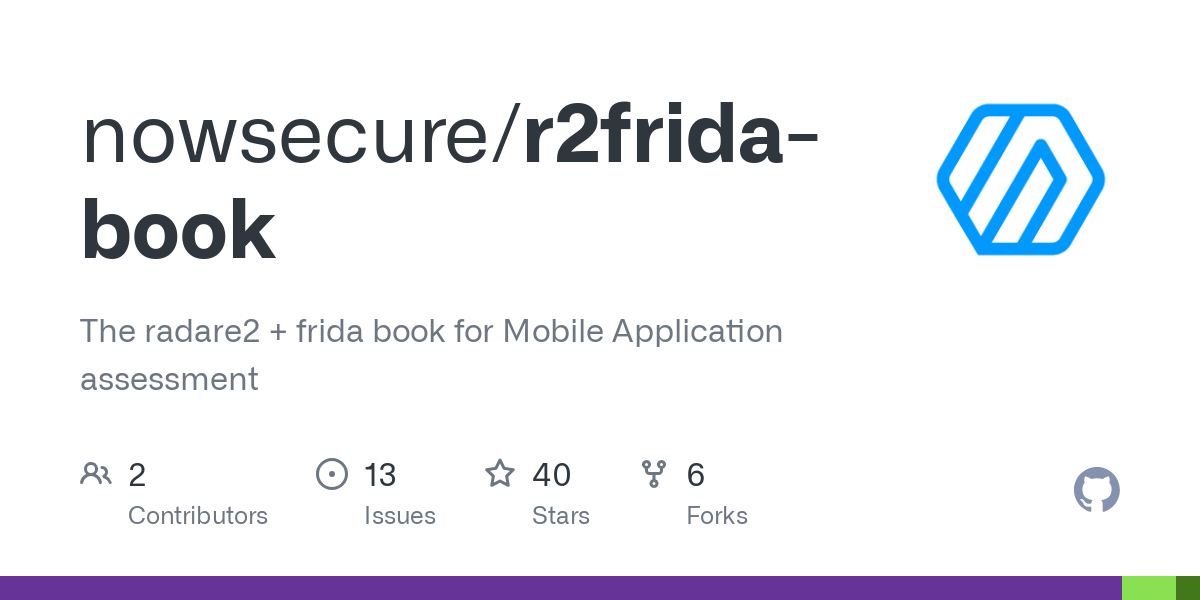 nowsecure/r2frida-book

The radare2 + frida book for Mobile Application assessment

2
Contributors

13
Issues

40
Stars

6
Forks