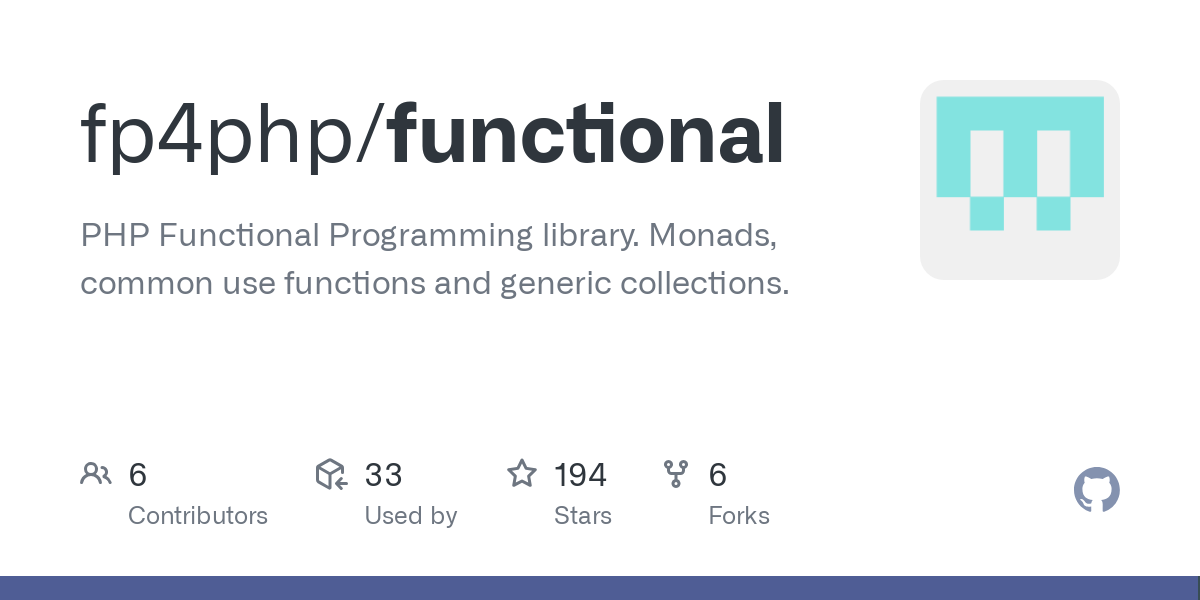 fp4php/functional

PHP Functional Programming library. Monads, common use functions and generic collections.

6
Contributors

33
Used by

194
Stars

6
Forks