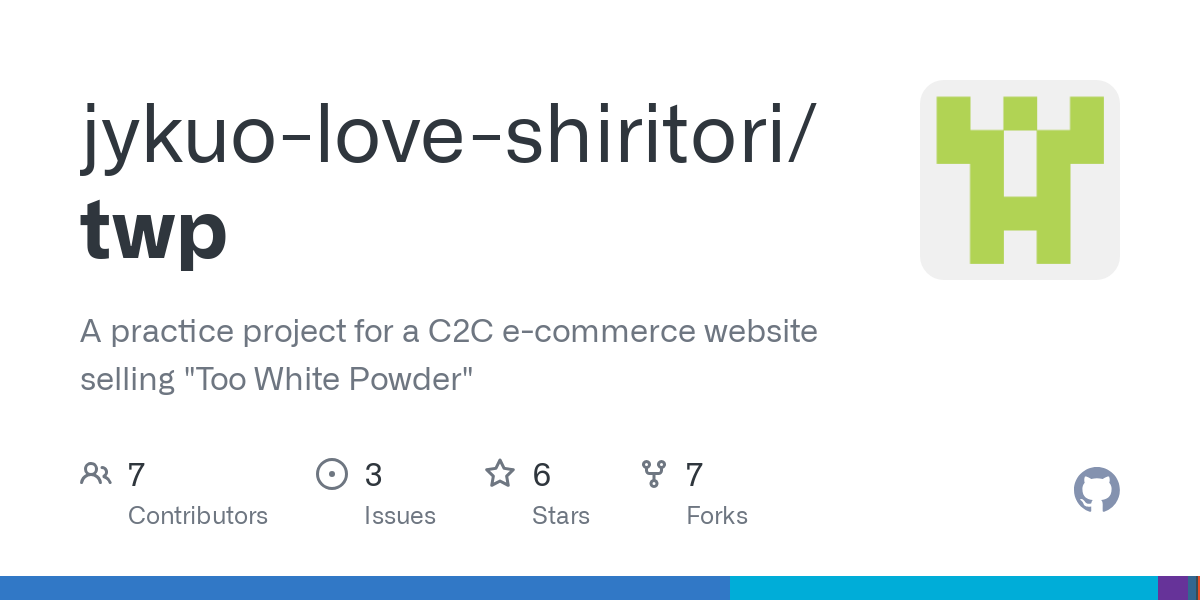 jykuo-love-shiritori/
twp

A practice project for a C2C e-commerce website selling "Too White Powder"

7
Contributors

3
Issues

6
Stars

7
Forks