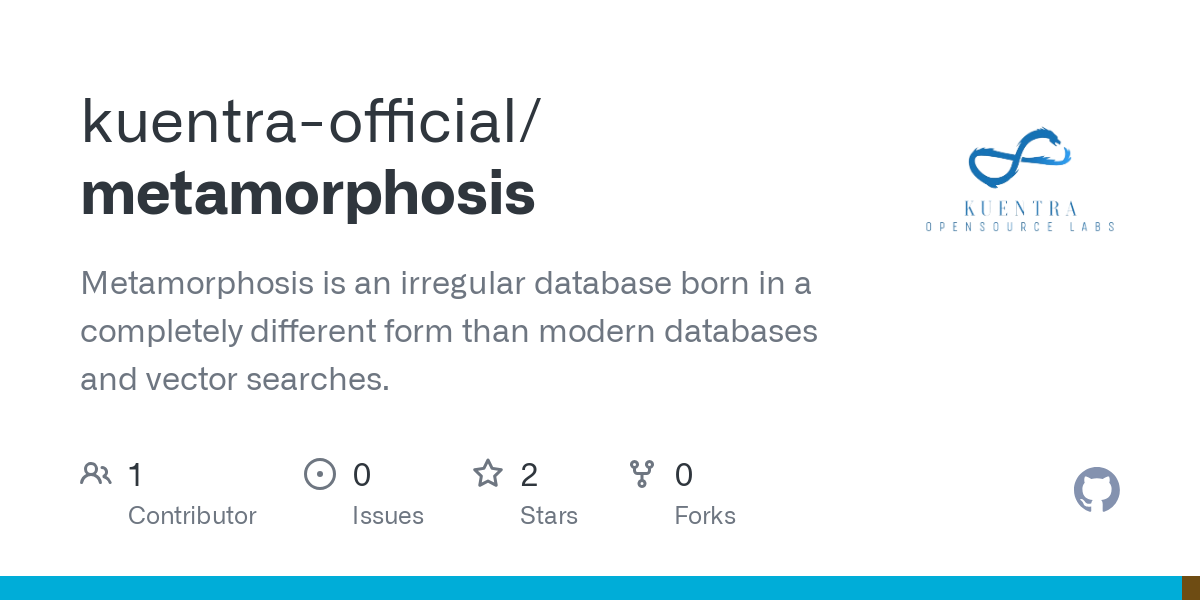 kuentra-official/
metamorphosis

KUENTRA
OPENSOURCE LABS

Metamorphosis is an irregular database born in a completely different form than modern databases and vector searches.

1
Contributor

0
Issues

2
Stars

0
Forks