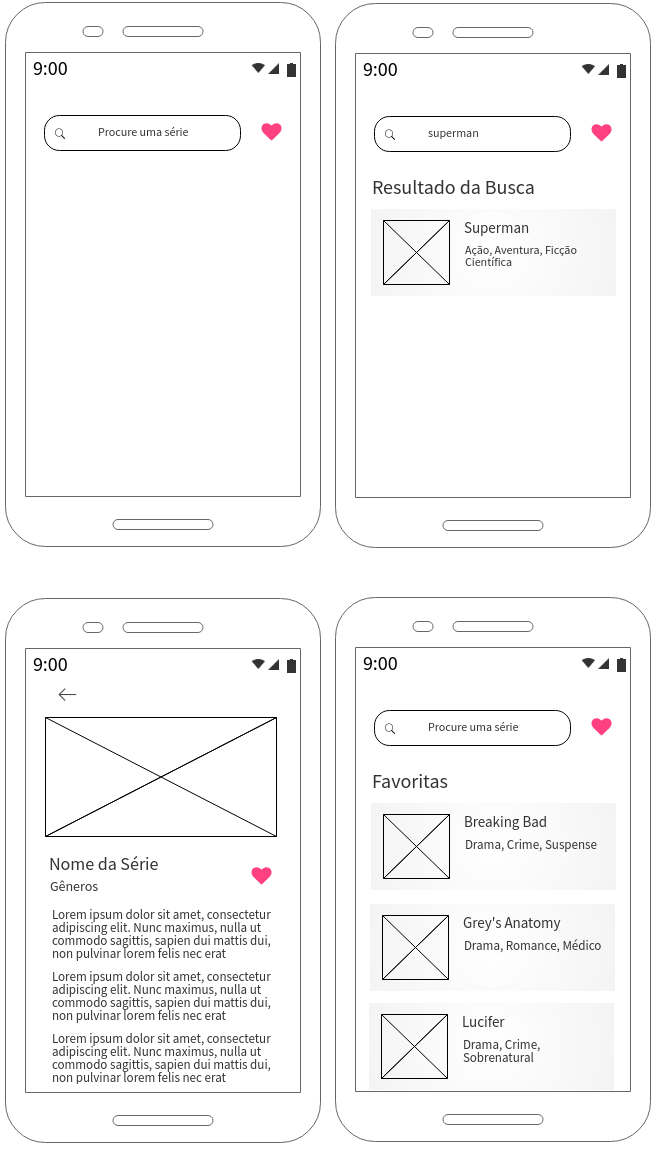 9:00

Procure uma série

9:00

superman

Resultado da Busca

Superman
Ação, Aventura, Ficção Científica

9:00

Nome da Série
Gêneros

Lorem ipsum dolor sit amet, consectetur adipiscing elit. Nunc maximus, nulla ut commodo sagittis, sapien dui mattis dui, non pulvinar lorem felis nec erat

Lorem ipsum dolor sit amet, consectetur adipiscing elit. Nunc maximus, nulla ut commodo sagittis, sapien dui mattis dui, non pulvinar lorem felis nec erat

Lorem ipsum dolor sit amet, consectetur adipiscing elit. Nunc maximus, nulla ut commodo sagittis, sapien dui mattis dui, non pulvinar lorem felis nec erat

9:00

Procure uma série

Favoritas

Breaking Bad
Drama, Crime, Suspense

Grey's Anatomy
Drama, Romance, Médico

Lucifer
Drama, Crime, Sobrenatural