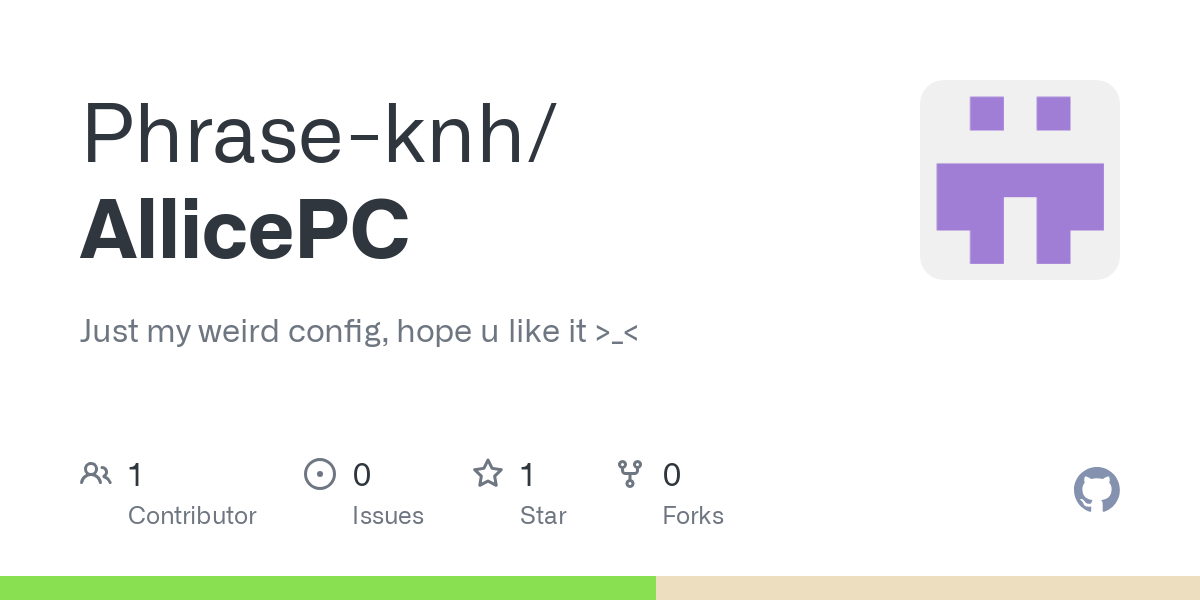 Phrase-knh/
AllicePC

Just my weird config, hope u like it >_<

1
Contributor

0
Issues

1
Star

0
Forks