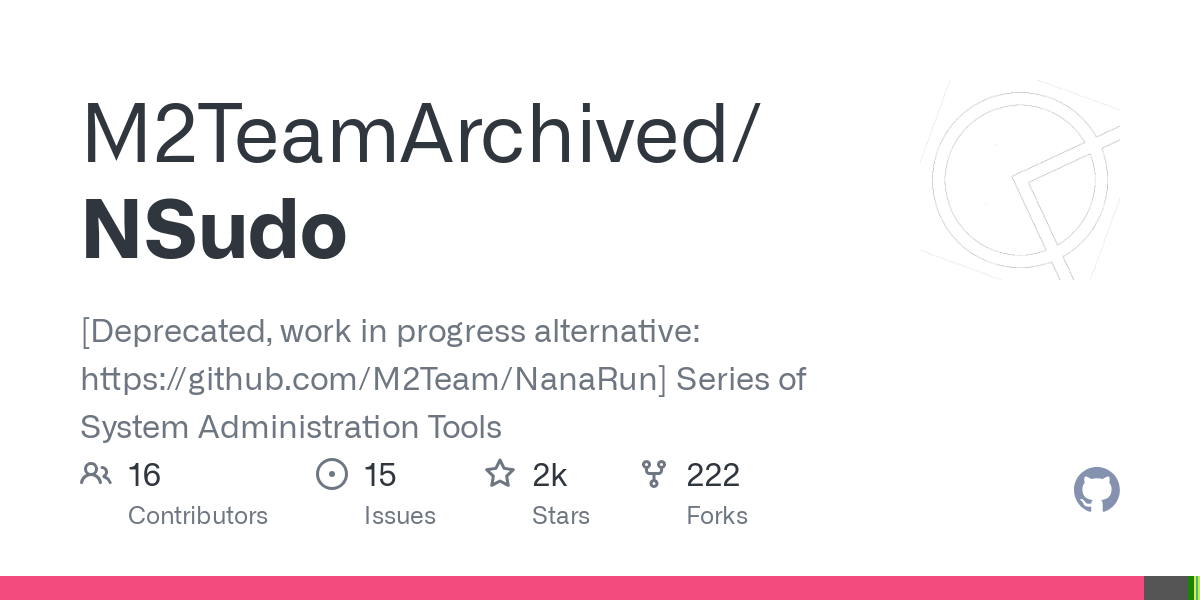 M2TeamArchived/
NSudo

[Deprecated, work in progress alternative: https://github.com/M2Team/NanaRun] Series of System Administration Tools

16
Contributors

15
Issues

2k
Stars

222
Forks