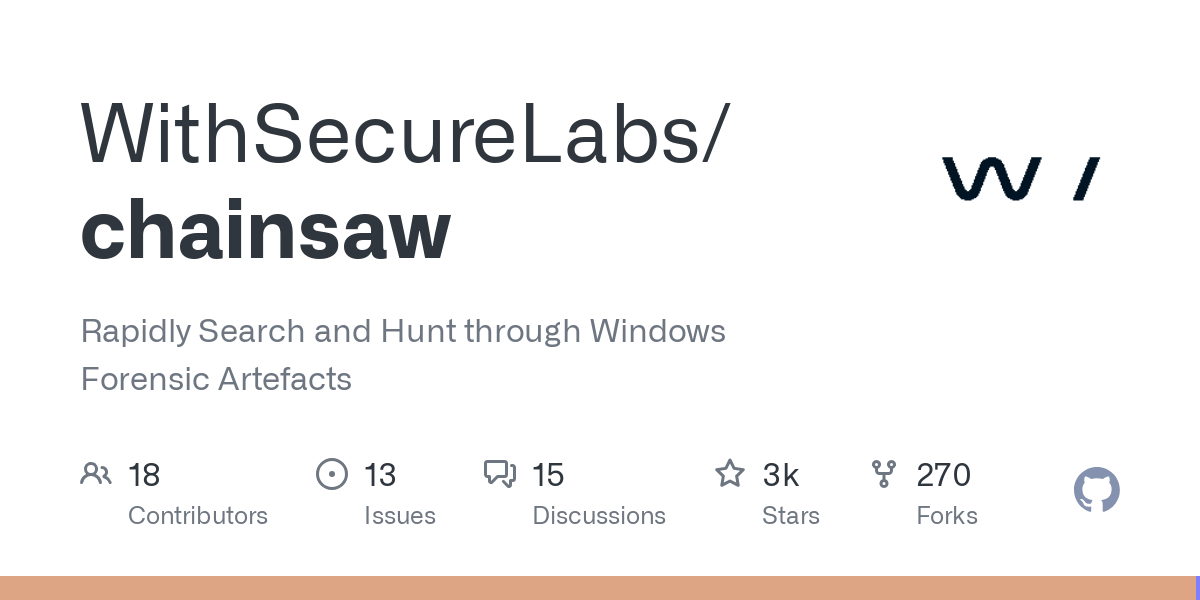 WithSecureLabs/
chainsaw

Rapidly Search and Hunt through Windows Forensic Artefacts

18
Contributors

13
Issues

15
Discussions

3k
Stars

270
Forks