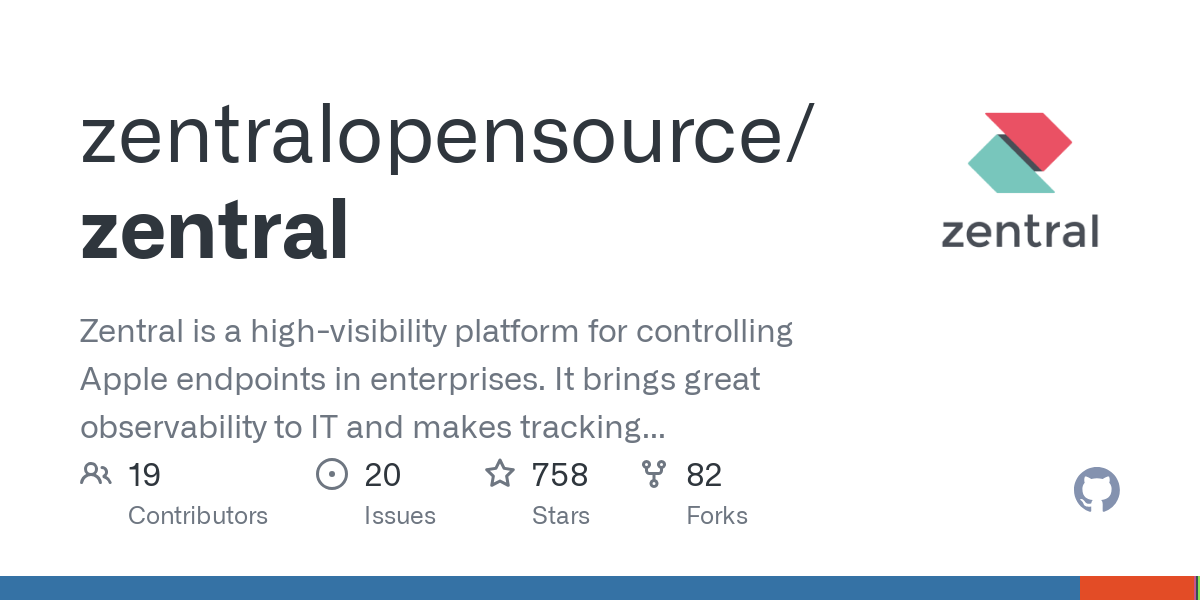 zentralopensource/
zentral

zentral

Zentral is a high-visibility platform for controlling Apple endpoints in enterprises. It brings great observability to IT and makes tracking...

19
Contributors

20
Issues

758
Stars

82
Forks