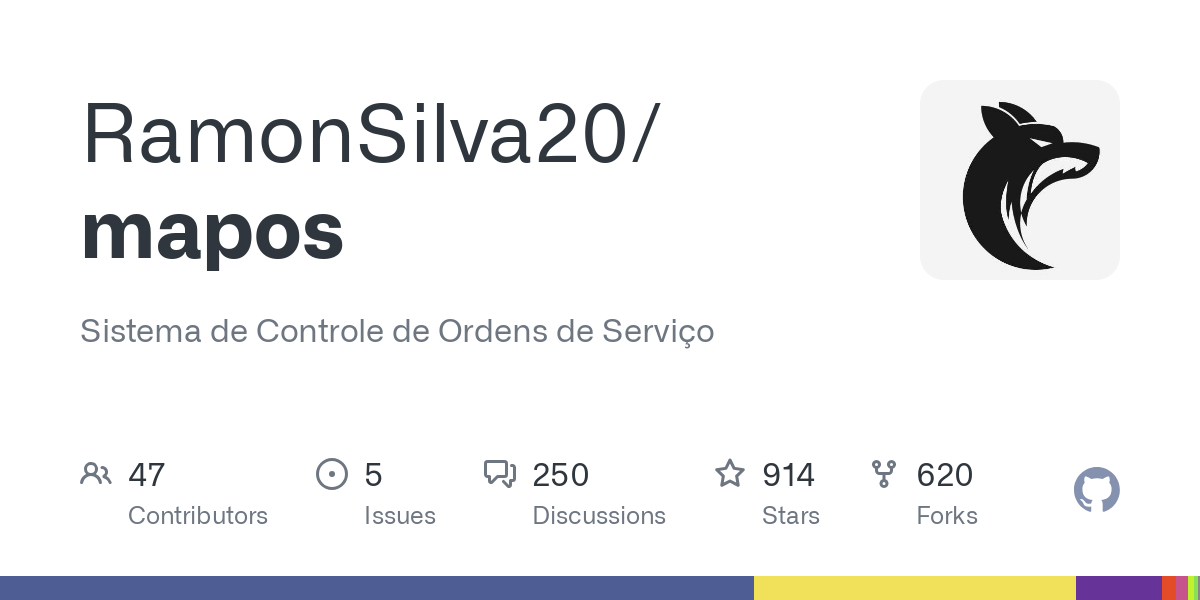 RamonSilva20/
mapos

Sistema de Controle de Ordens de Serviço

47
Contributors

5
Issues

250
Discussions

914
Stars

620
Forks