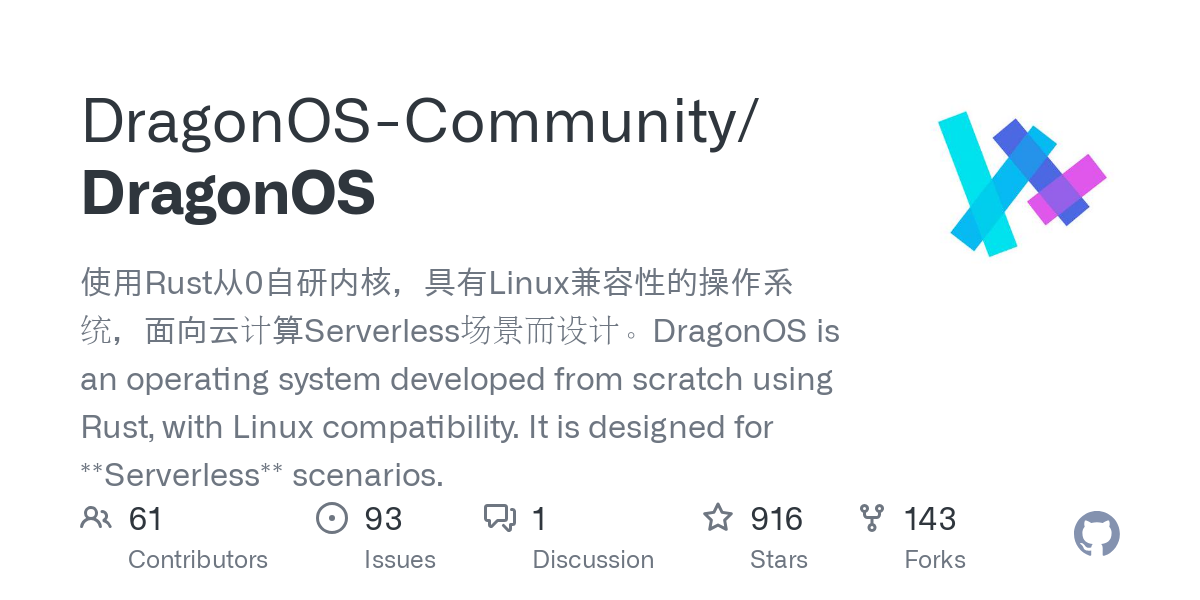 DragonOS-Community/
DragonOS

使用Rust从0自研内核，具有Linux兼容性的操作系统，面向云计算Serverless场景而设计。DragonOS is an operating system developed from scratch using Rust, with Linux compatibility. It is designed for **Serverless** scenarios.

61
Contributors

93
Issues

1
Discussion

916
Stars

143
Forks