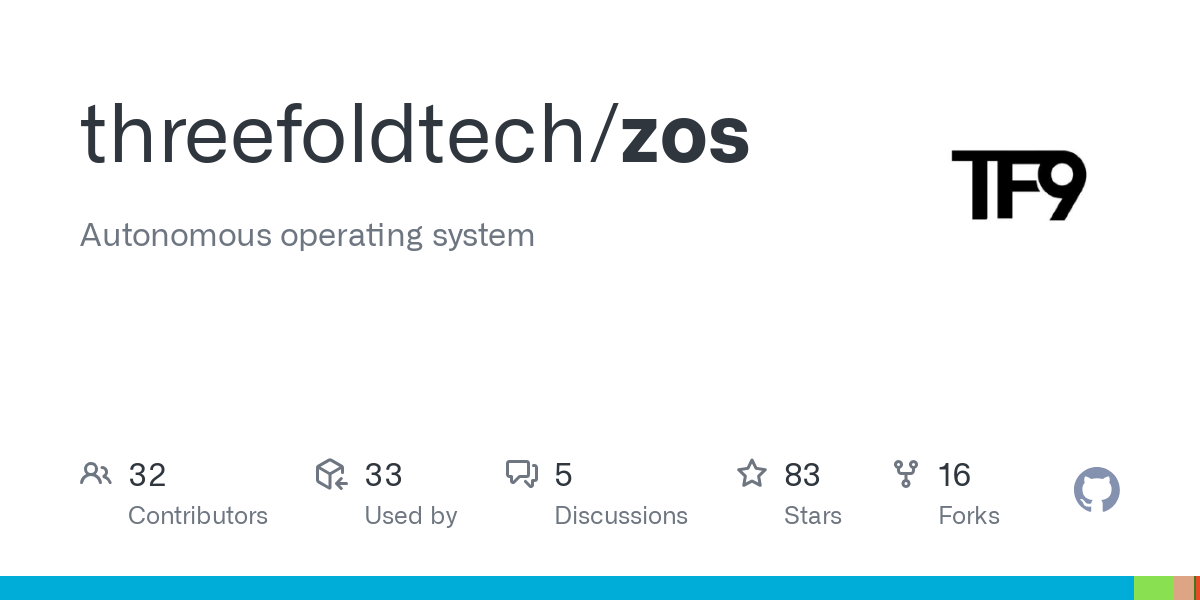 threefoldtech/zos

Autonomous operating system

TF9

32
Contributors

33
Used by

5
Discussions

83
Stars

16
Forks