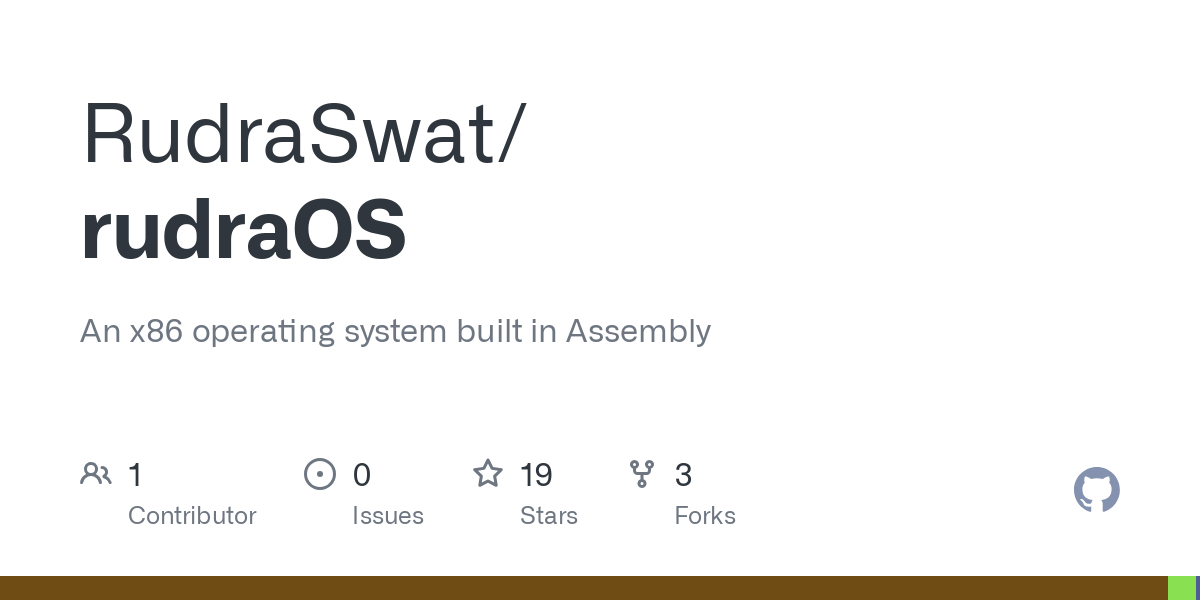 RudraSwat/
rudraOS

An x86 operating system built in Assembly

1
Contributor

0
Issues

19
Stars

3
Forks