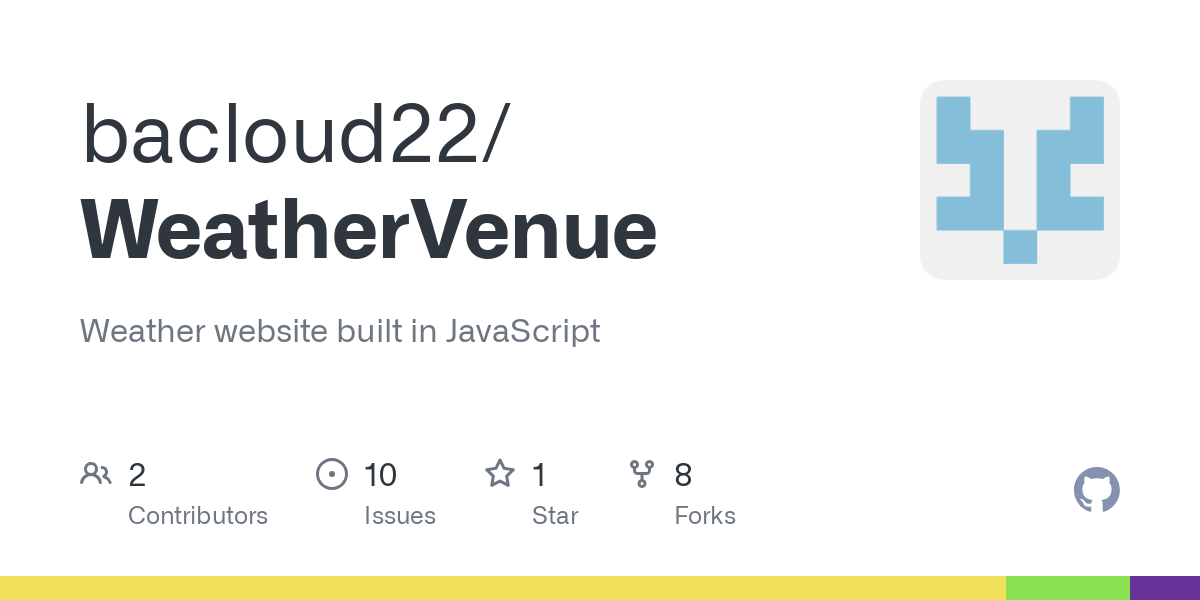 bacloud22/
WeatherVenue

Weather website built in JavaScript

2
Contributors

10
Issues

1
Star

8
Forks