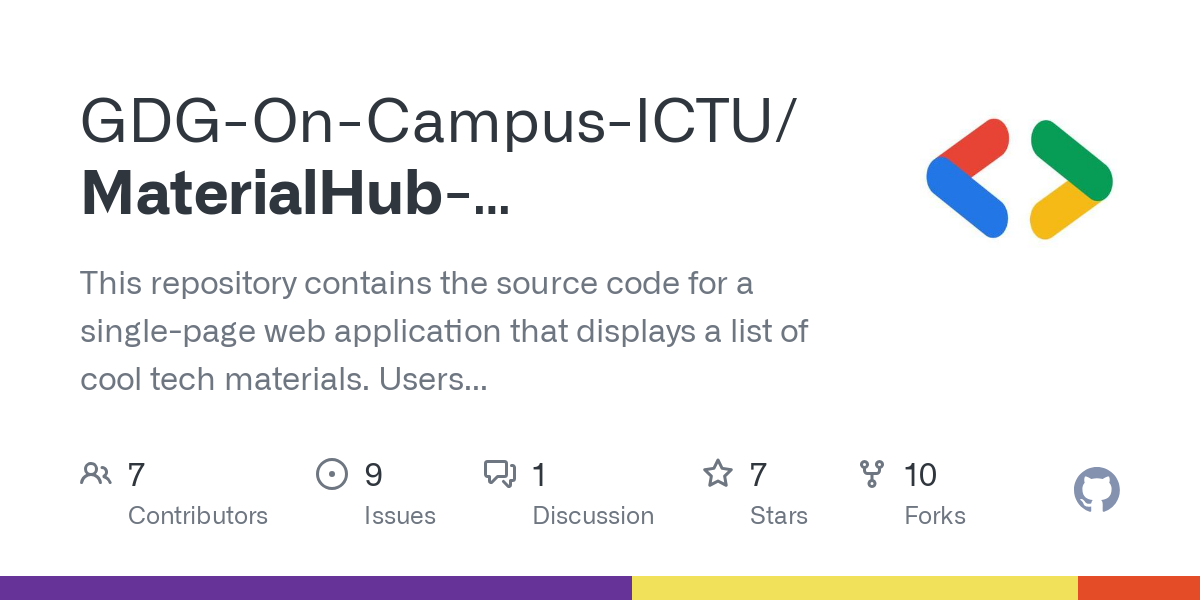 GDG-On-Campus-ICTU/
MaterialHub-...

This repository contains the source code for a single-page web application that displays a list of cool tech materials. Users...

7
Contributors

9
Issues

1
Discussion

7
Stars

10
Forks