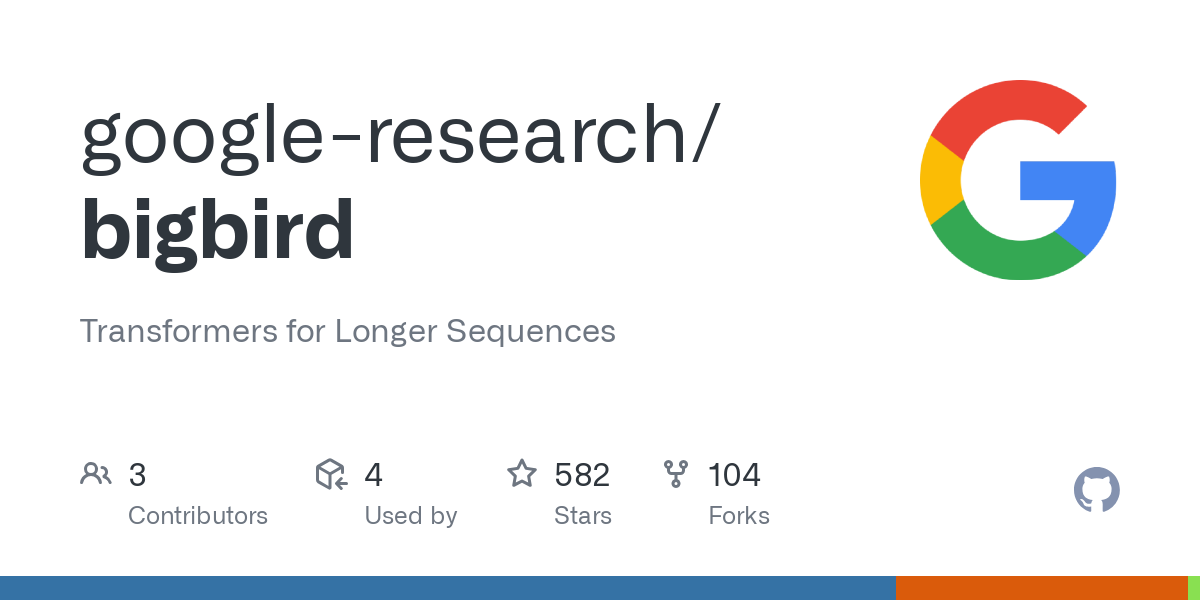 google-research/
bigbird

Transformers for Longer Sequences

3
Contributors

4
Used by

582
Stars

104
Forks