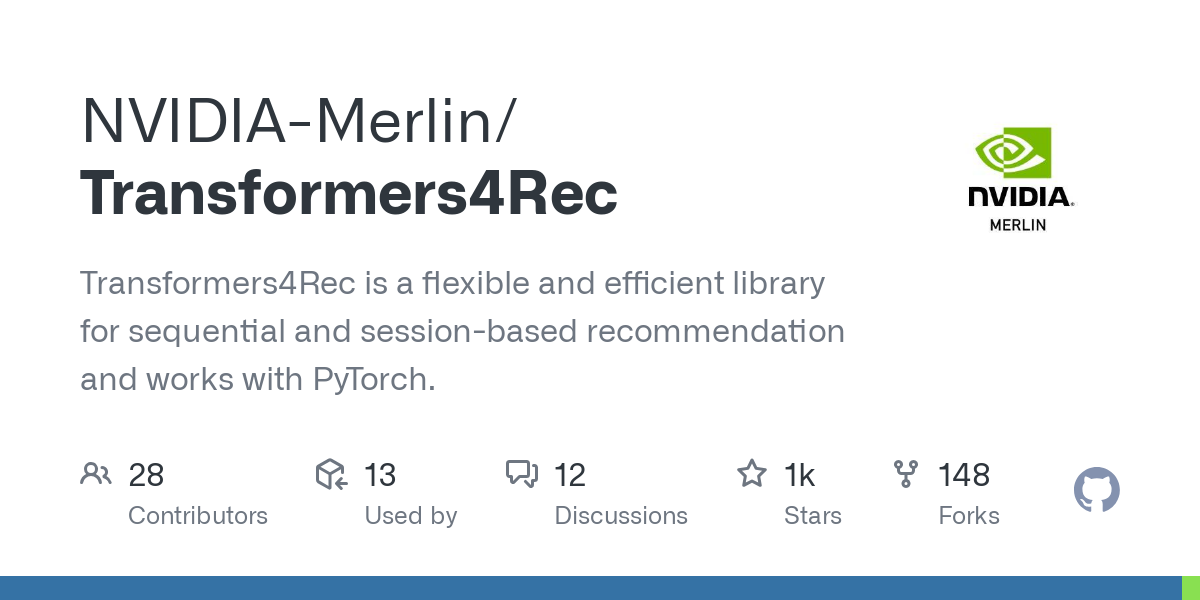 NVIDIA-Merlin/
Transformers4Rec

NVIDIA.
MERLIN

Transformers4Rec is a flexible and efficient library for sequential and session-based recommendation and works with PyTorch.

28
Contributors

13
Used by

12
Discussions

1k
Stars

148
Forks