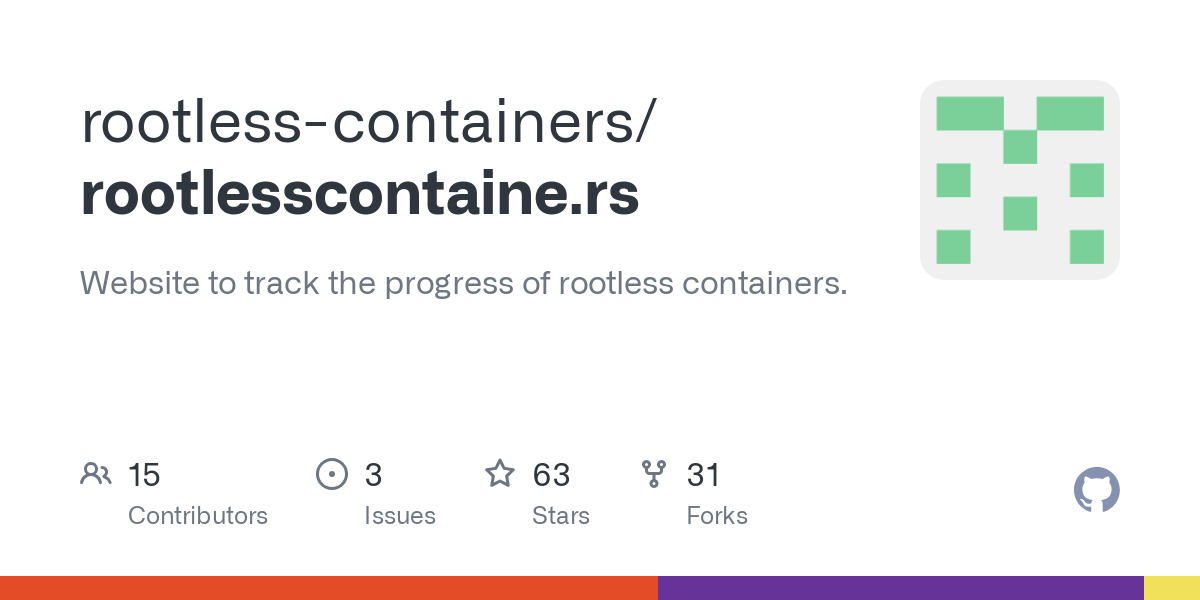 rootless-containers/
rootlesscontaine.rs

Website to track the progress of rootless containers.

15
Contributors

3
Issues

63
Stars

31
Forks