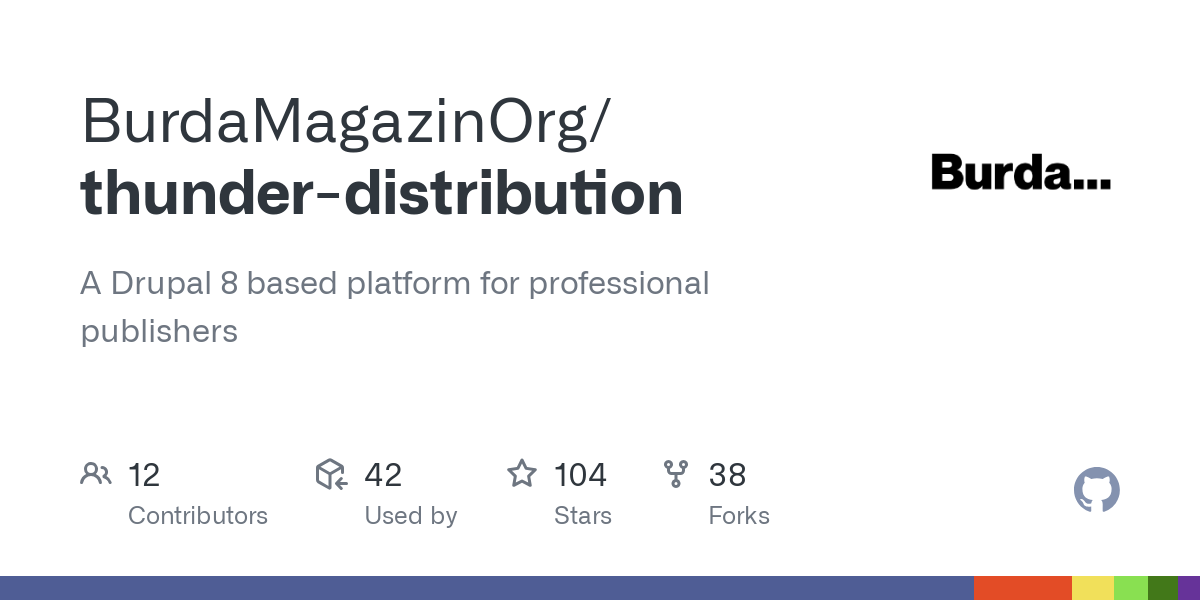 BurdaMagazinOrg/
thunder-distribution

Burda...

A Drupal 8 based platform for professional publishers

12
Contributors

42
Used by

104
Stars

38
Forks