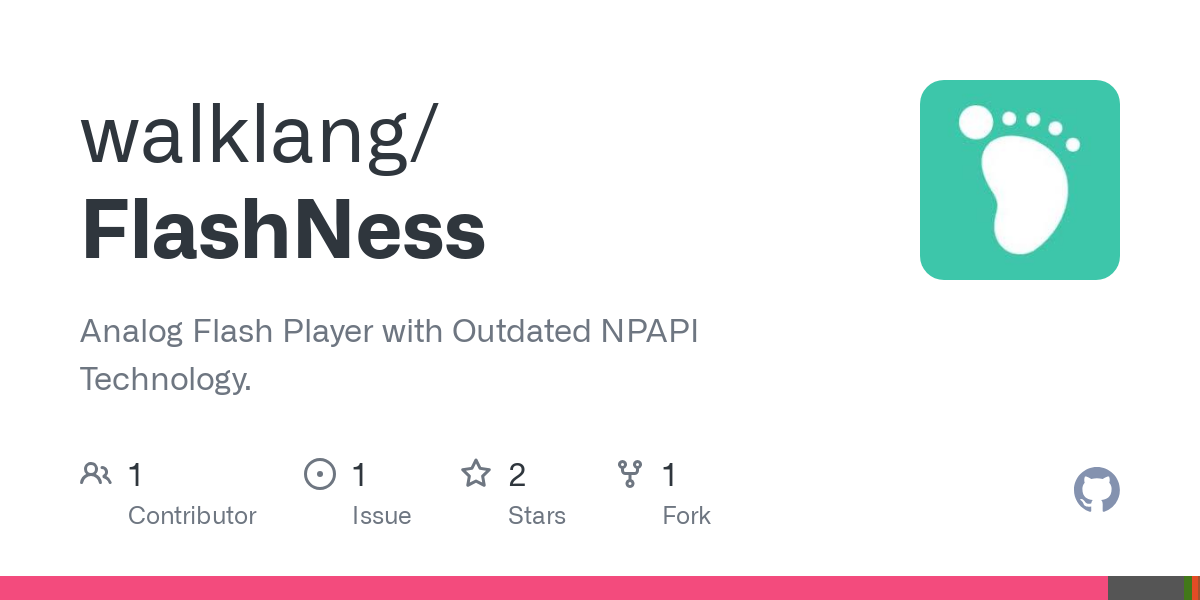 walklang/
FlashNess

Analog Flash Player with Outdated NPAPI Technology.

1
Contributor

1
Issue

2
Stars

1
Fork