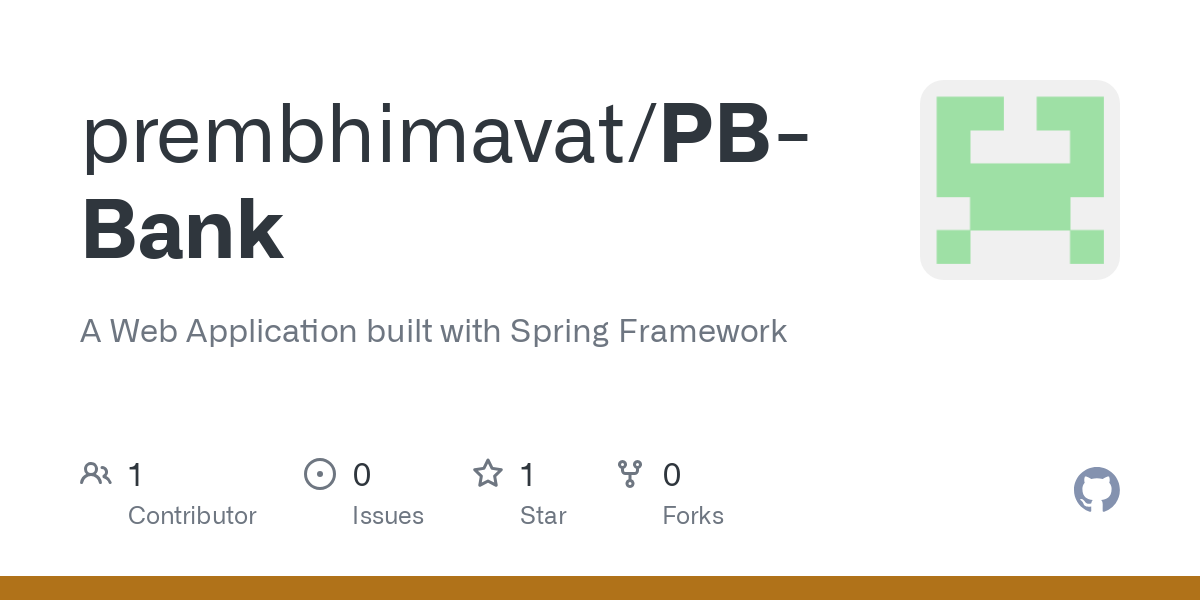 prembhimavat/PB-Bank

A Web Application built with Spring Framework

1
Contributor

0
Issues

1
Star

0
Forks