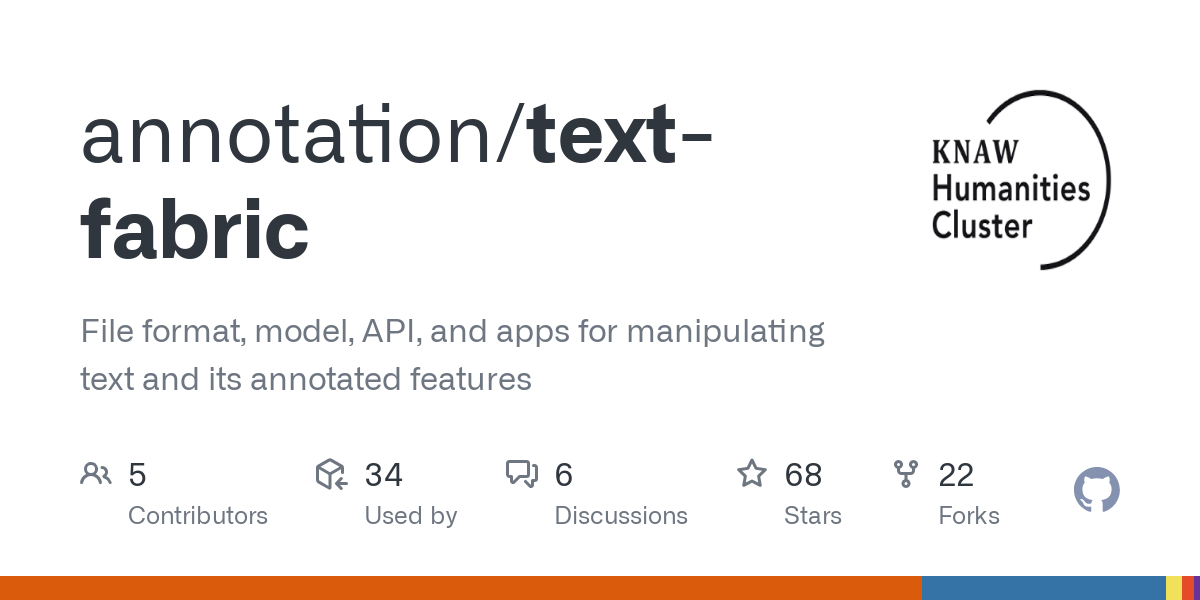 annotation/text-fabric

KNAW
Humanities
Cluster

File format, model, API, and apps for manipulating text and its annotated features

5
Contributors

34
Used by

6
Discussions

68
Stars

22
Forks