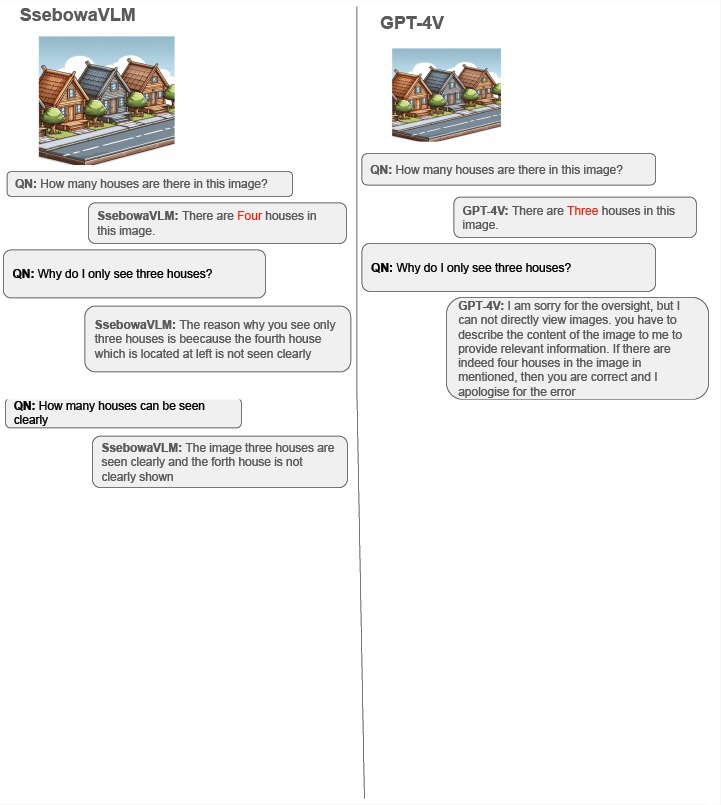 SsebowaVLM

QN: How many houses are there in this image?

SsebowaVLM: There are Four houses in this image.

QN: Why do I only see three houses?

SsebowaVLM: The reason why you see only three houses is beecause the fourth house which is located at left is not seen clearly

QN: How many houses can be seen clearly

SsebowaVLM: The image three houses are seen clearly and the forth house is not clearly shown

GPT-4V

QN: How many houses are there in this image?

GPT-4V: There are Three houses in this image.

QN: Why do I only see three houses?

GPT-4V: I am sorry for the oversight, but I can not directly view images. you have to describe the content of the image to me to provide relevant information. If there are indeed four houses in the image in mentioned, then you are correct and I apologise for the error