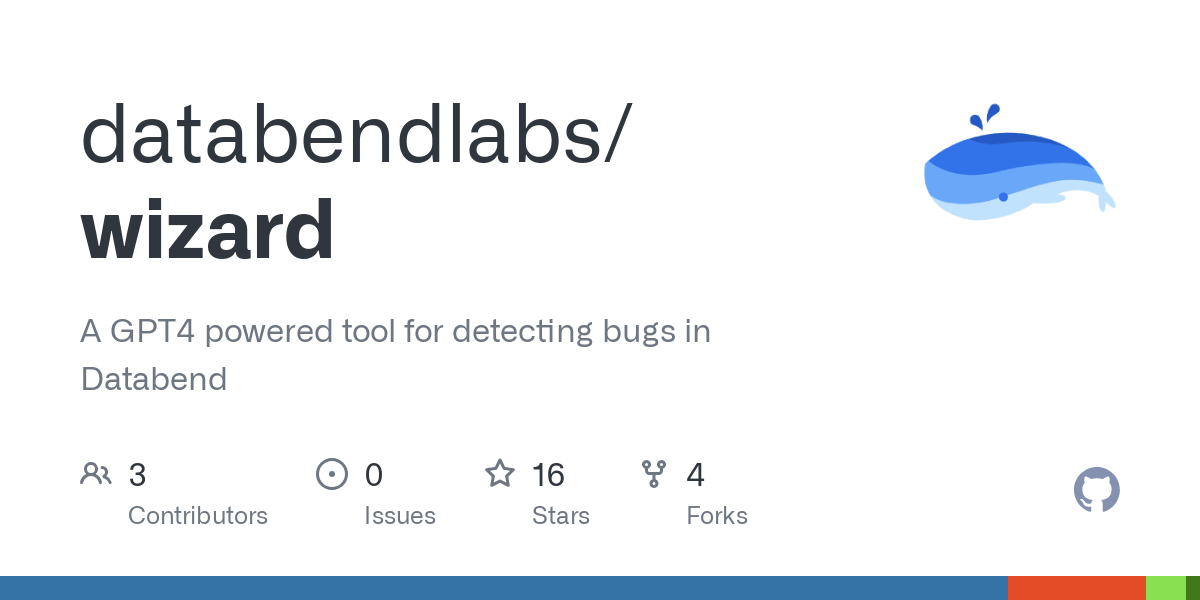 databendlabs/
wizard

A GPT4 powered tool for detecting bugs in Databend

3
Contributors

0
Issues

16
Stars

4
Forks