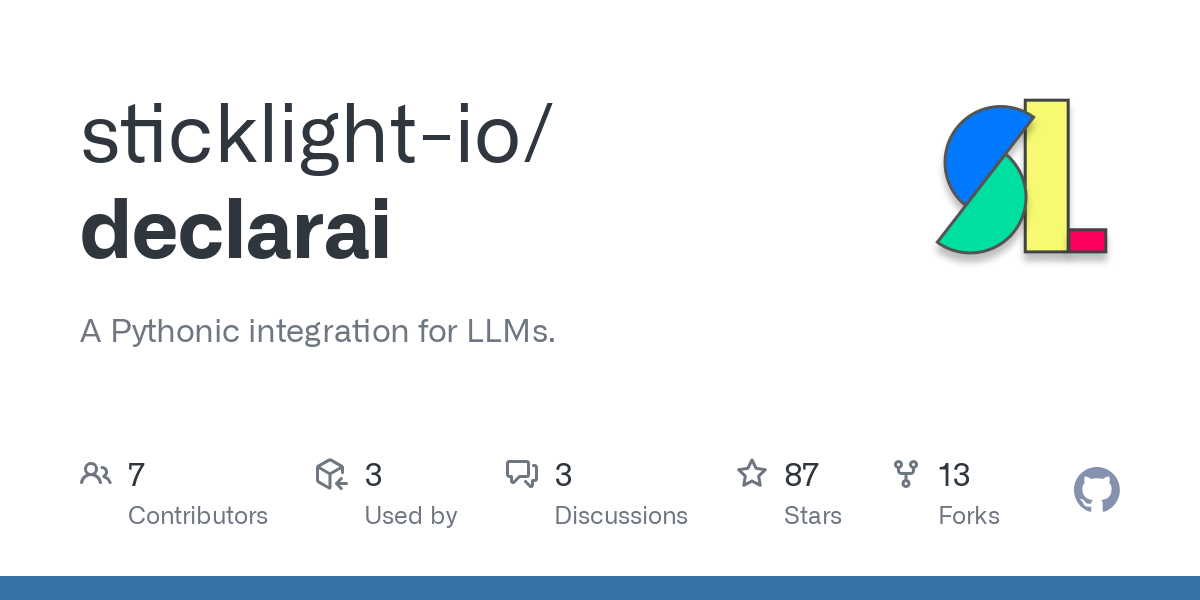 sticklight-io/
declarai

A Pythonic integration for LLMs.

7
Contributors

3
Used by

3
Discussions

87
Stars

13
Forks