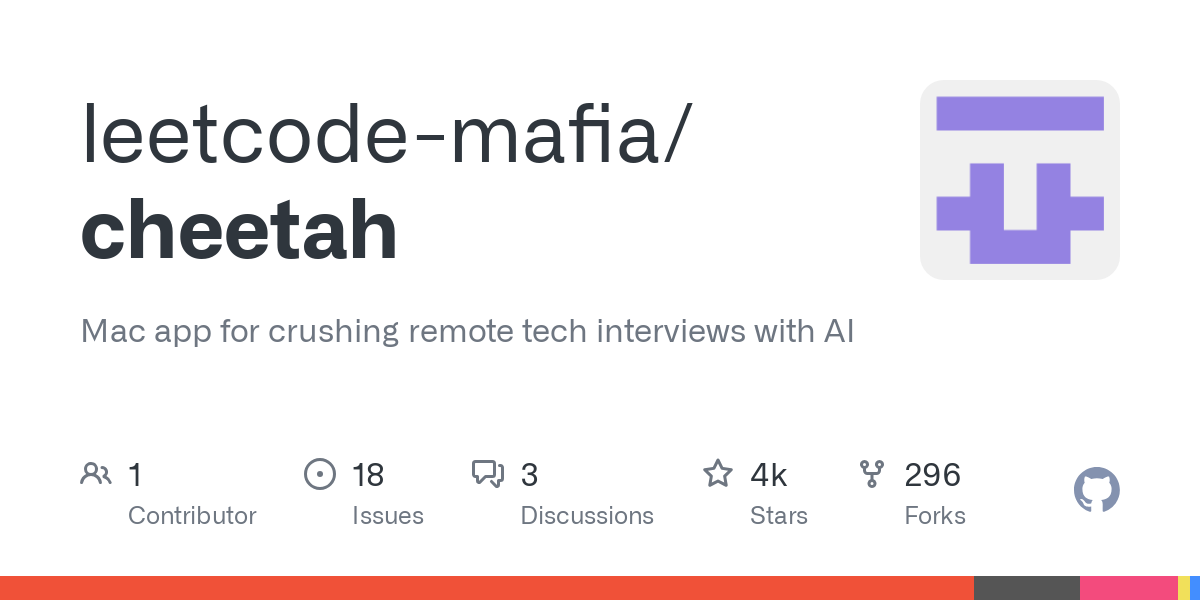 leetcode-mafia/
cheetah

Mac app for crushing remote tech interviews with AI

1
Contributor

18
Issues

3
Discussions

4k
Stars

296
Forks